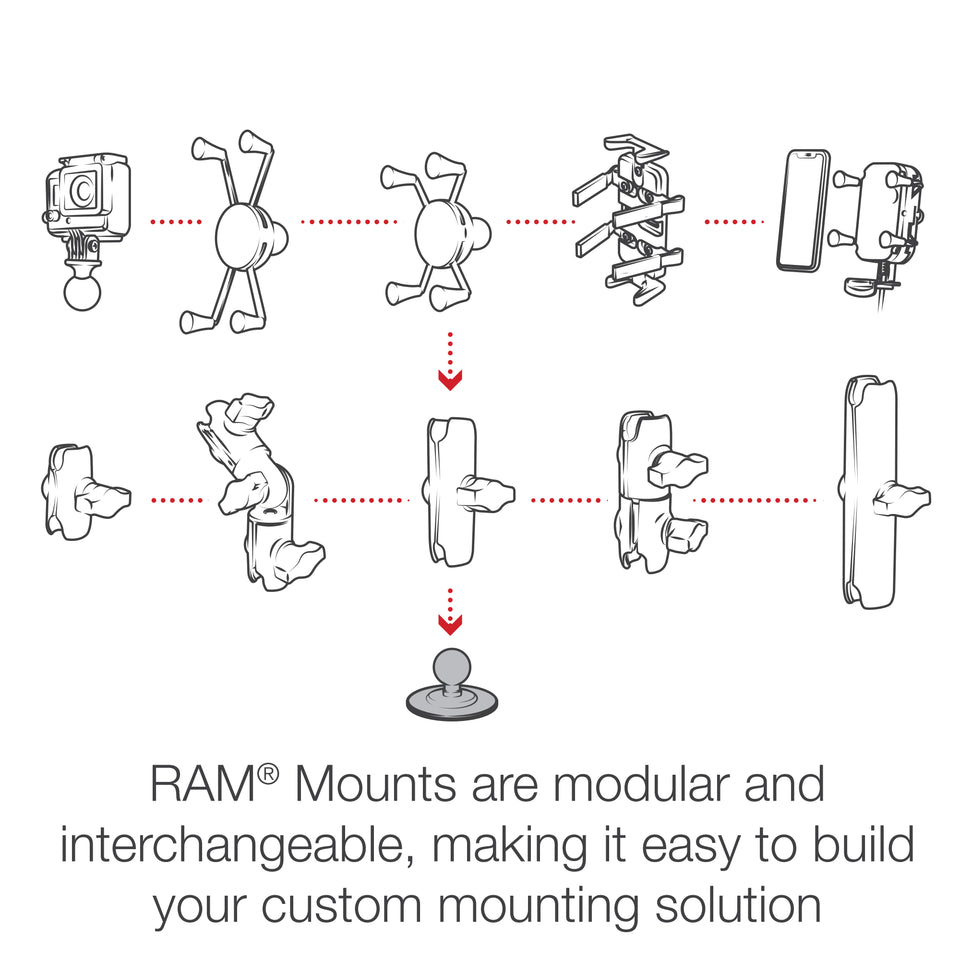 RAM® Mounts are modular and interchangeable, making it easy to build your custom mounting solution