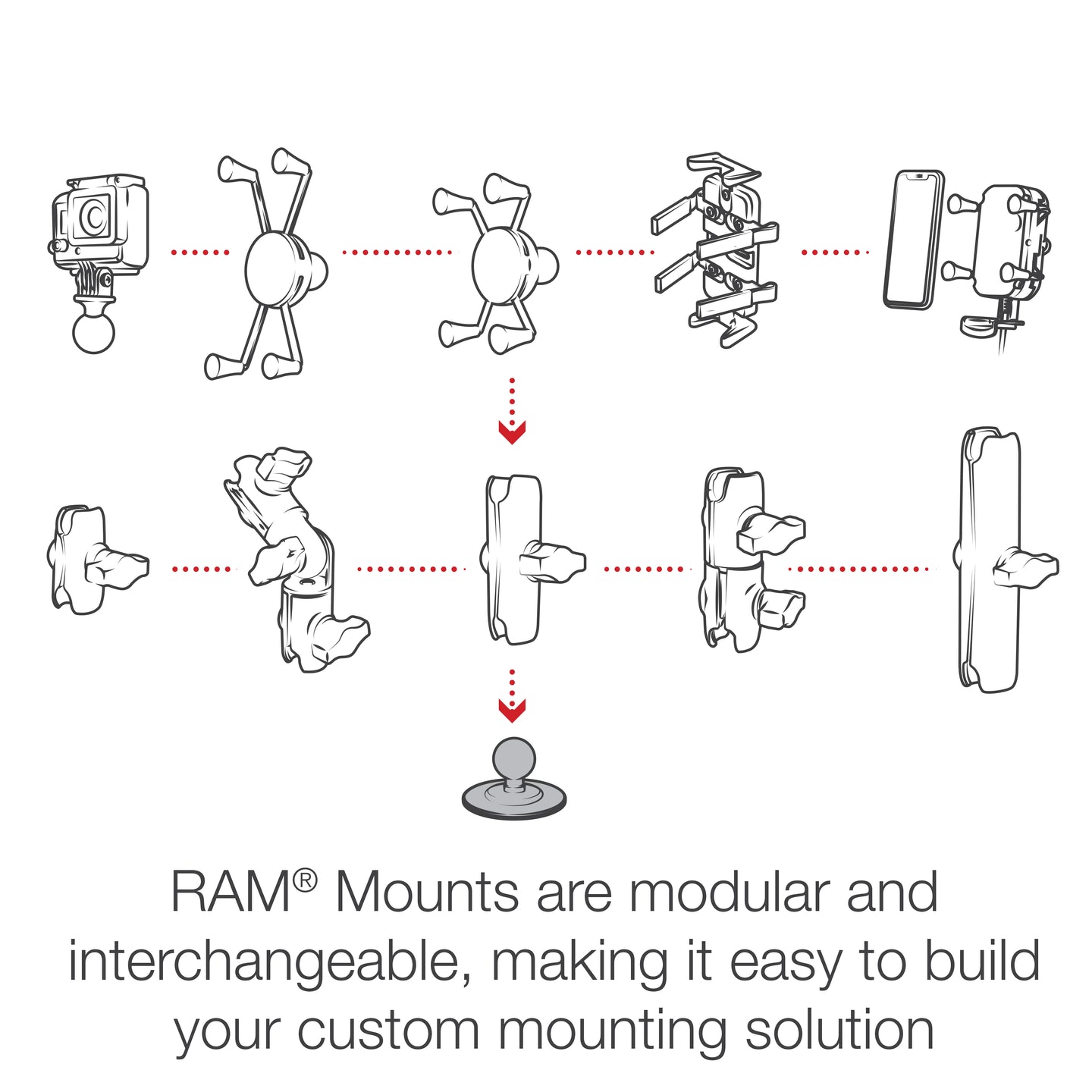 RAM® Mounts are modular and interchangeable, making it easy to build your custom mounting solution