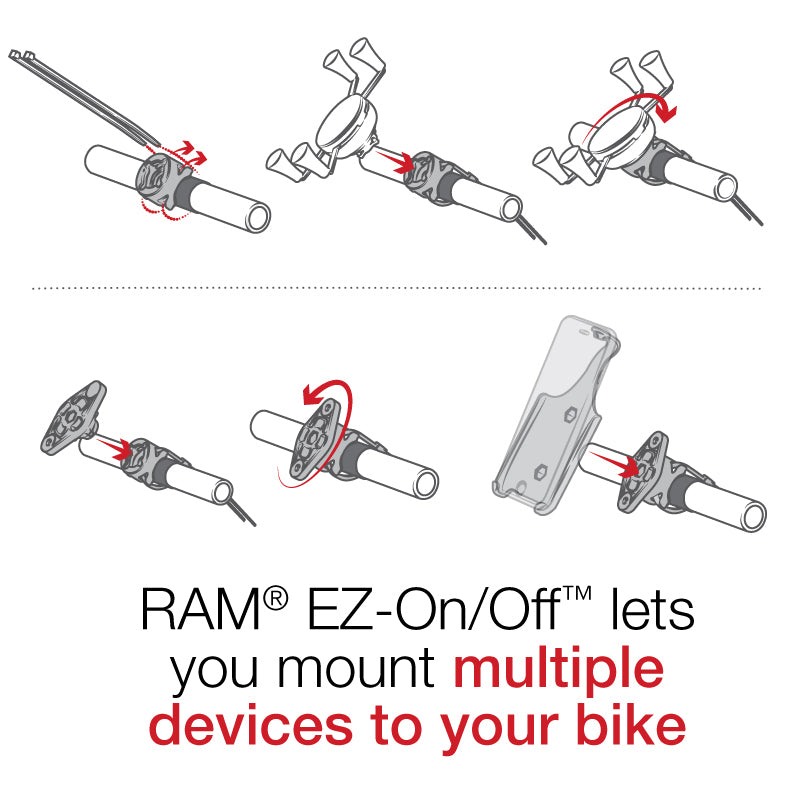 RAM® EZ-On/Off™ lets you mount multiple devices to your bike