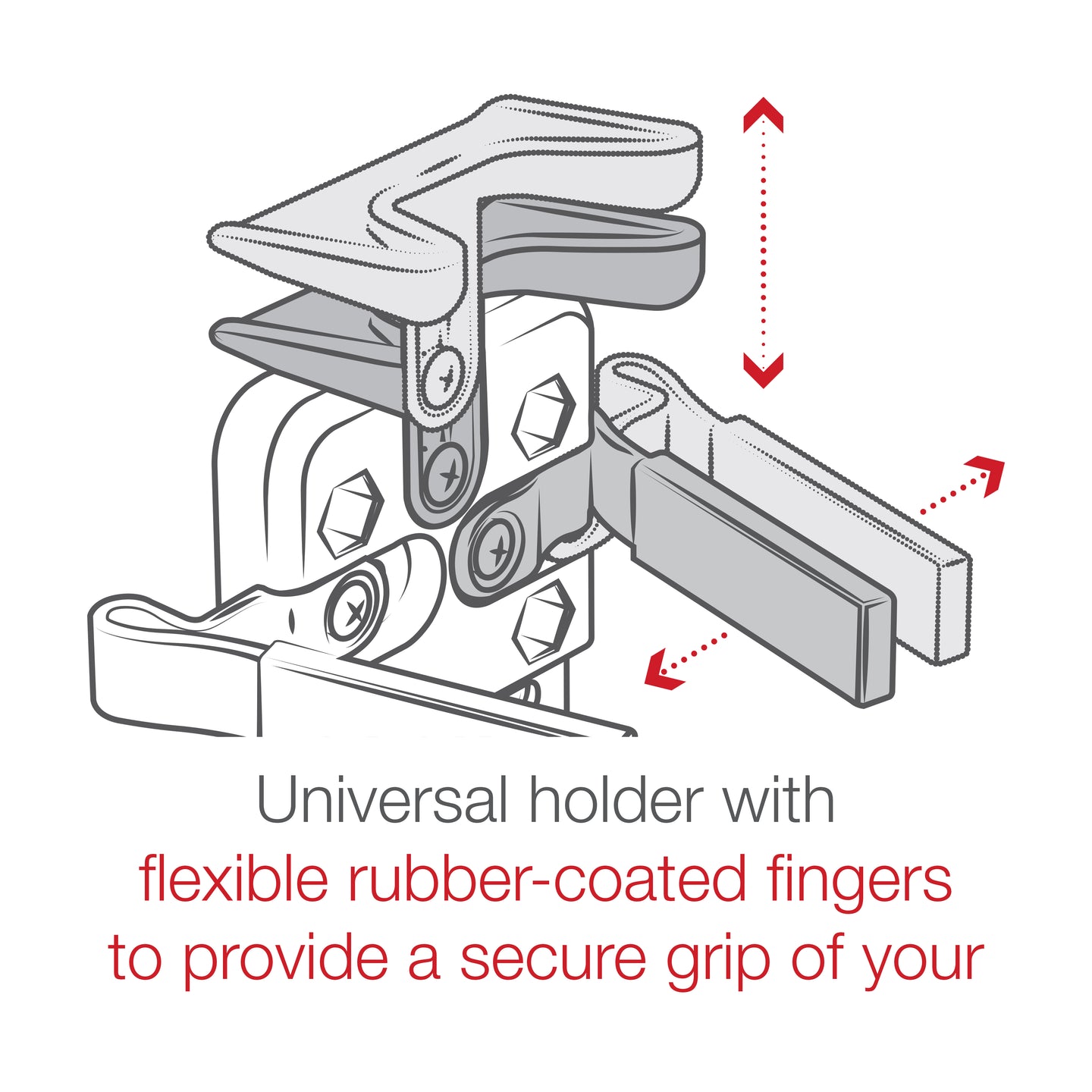 Universal holder with
flexible rubber-coated fingers
to provide a secure grip of your