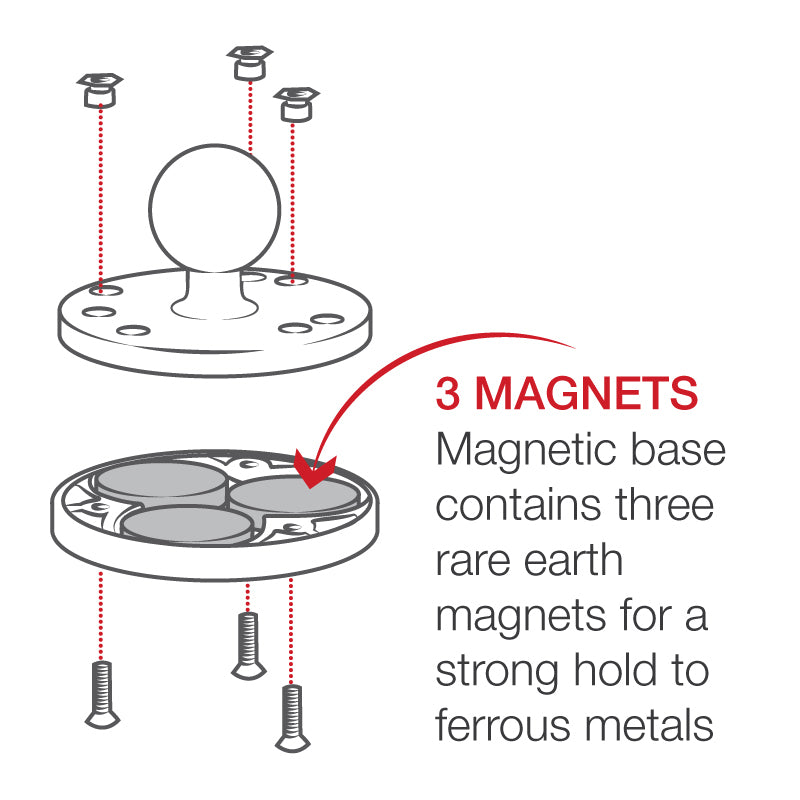 3 MAGNETS
Magnetic base contains three rare earth magnets for a strong hold to ferrous metals