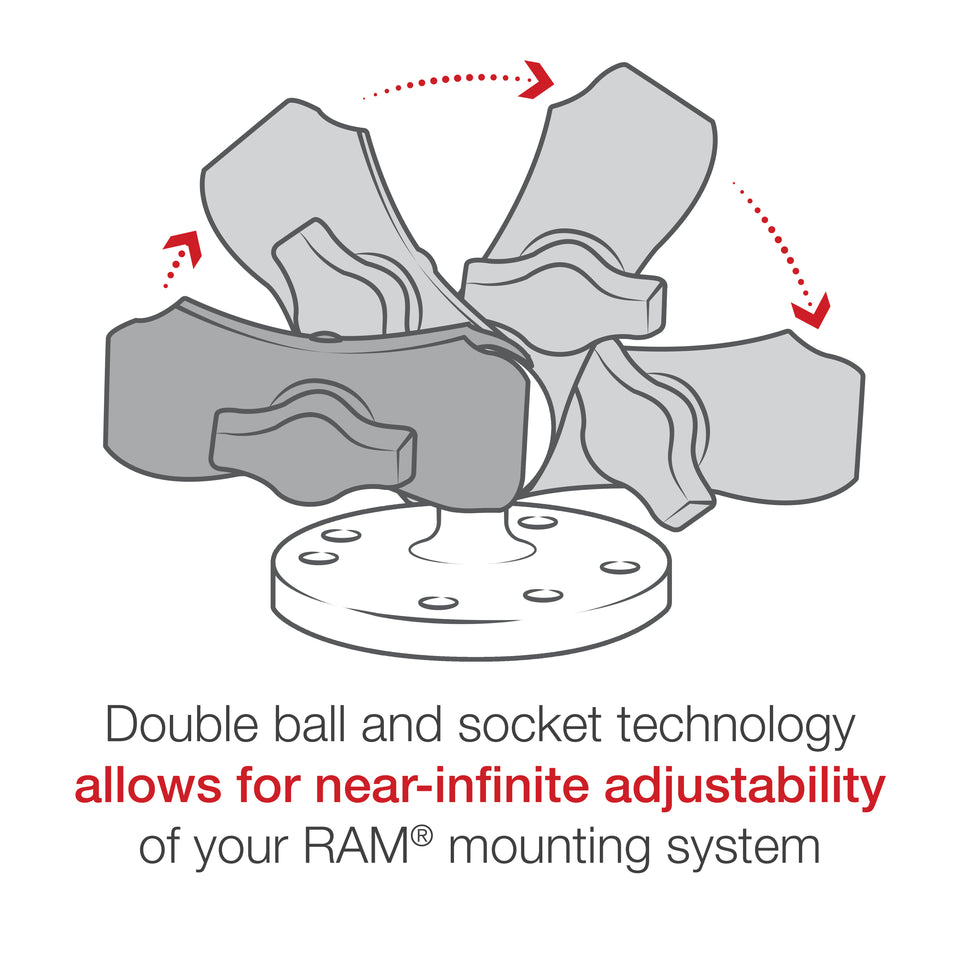 Double ball and socket technology allows for near-infinite adjustability of your RAM® mounting system