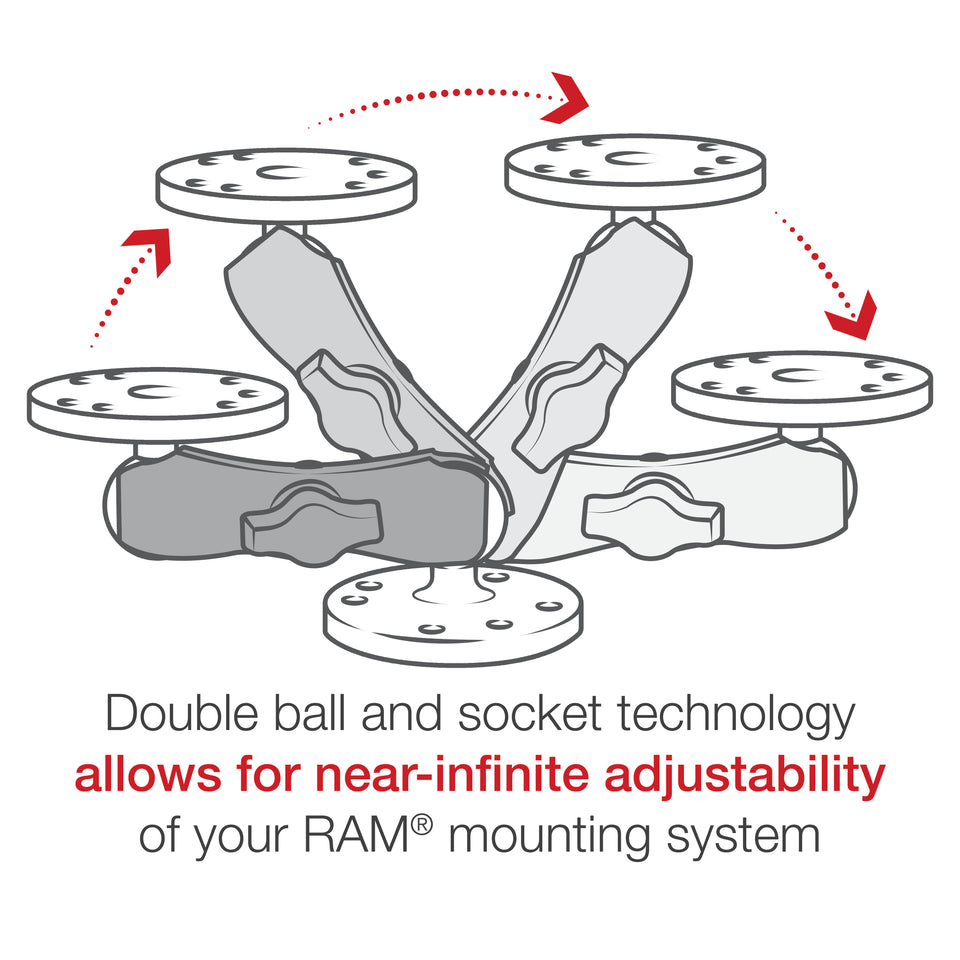 Double ball and socket technology
allows for near-infinite adjustability
of your RAM® mounting system