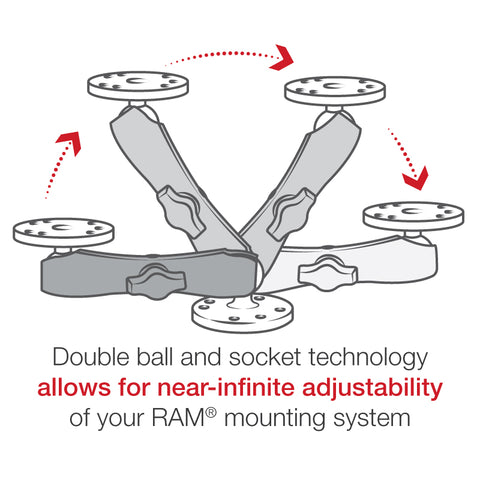 Double ball and socket technology
allows for near-infinite adjustability
of your RAM® mounting system