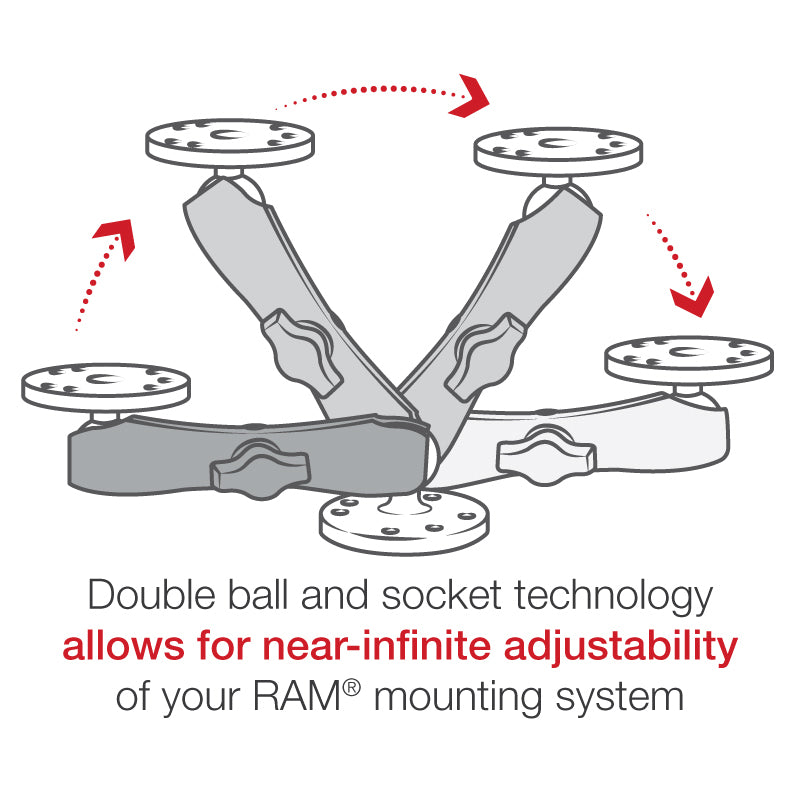 Double ball and socket technology allows for near-infinite adjustability of your RAM® mounting system