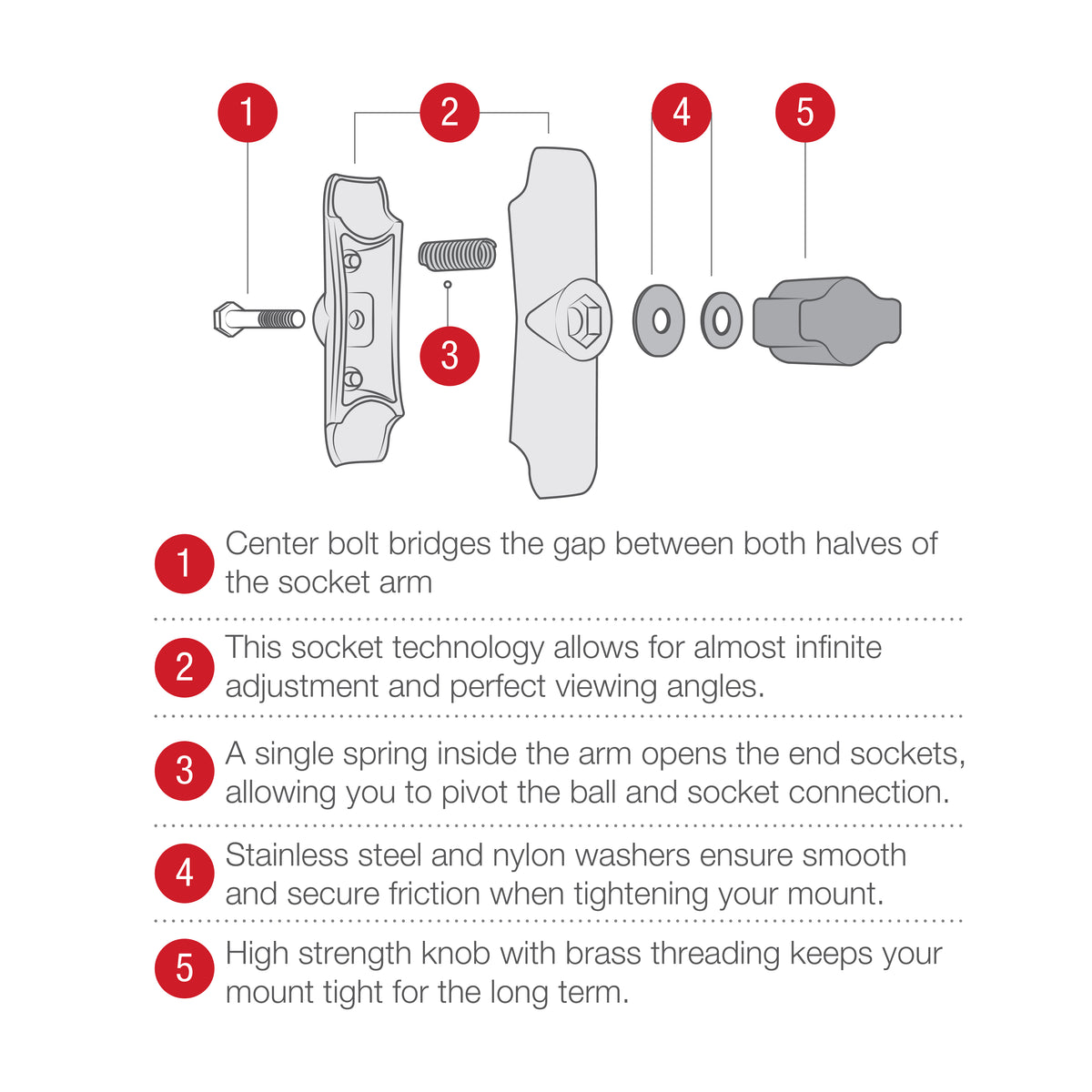 1
2
4
5
3

1 Center bolt bridges the gap between both halves of the socket arm

2 This socket technology allows for almost infinite adjustment and perfect viewing angles.

3 A single spring inside the arm opens the end sockets, allowing you to pivot the ball and socket connection.

4 Stainless steel and nylon washers ensure smooth and secure friction when tightening your mount.

5 High strength knob with brass threading keeps your mount tight for the long term.