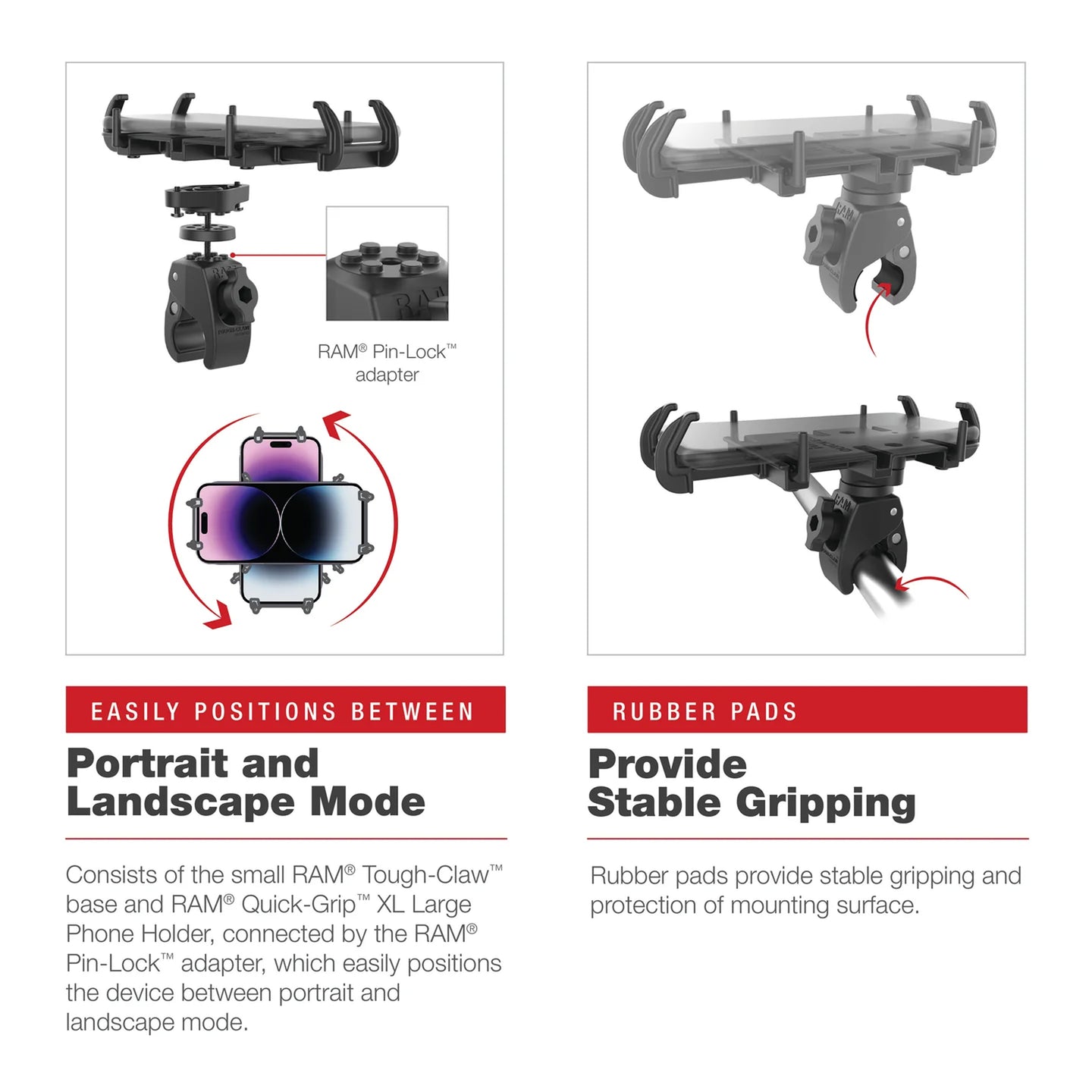 RAM® Pin-Lock™ adapter

EASILY POSITIONS BETWEEN

Portrait and Landscape Mode

Consists of the small RAM® Tough-Claw™ base and RAM® Quick-Grip™ XL Large Phone Holder, connected by the RAM® Pin-Lock™ adapter, which easily positions the device between portrait and landscape mode.

RUBBER PADS

Provide Stable Gripping

Rubber pads provide stable gripping and protection of mounting surface.