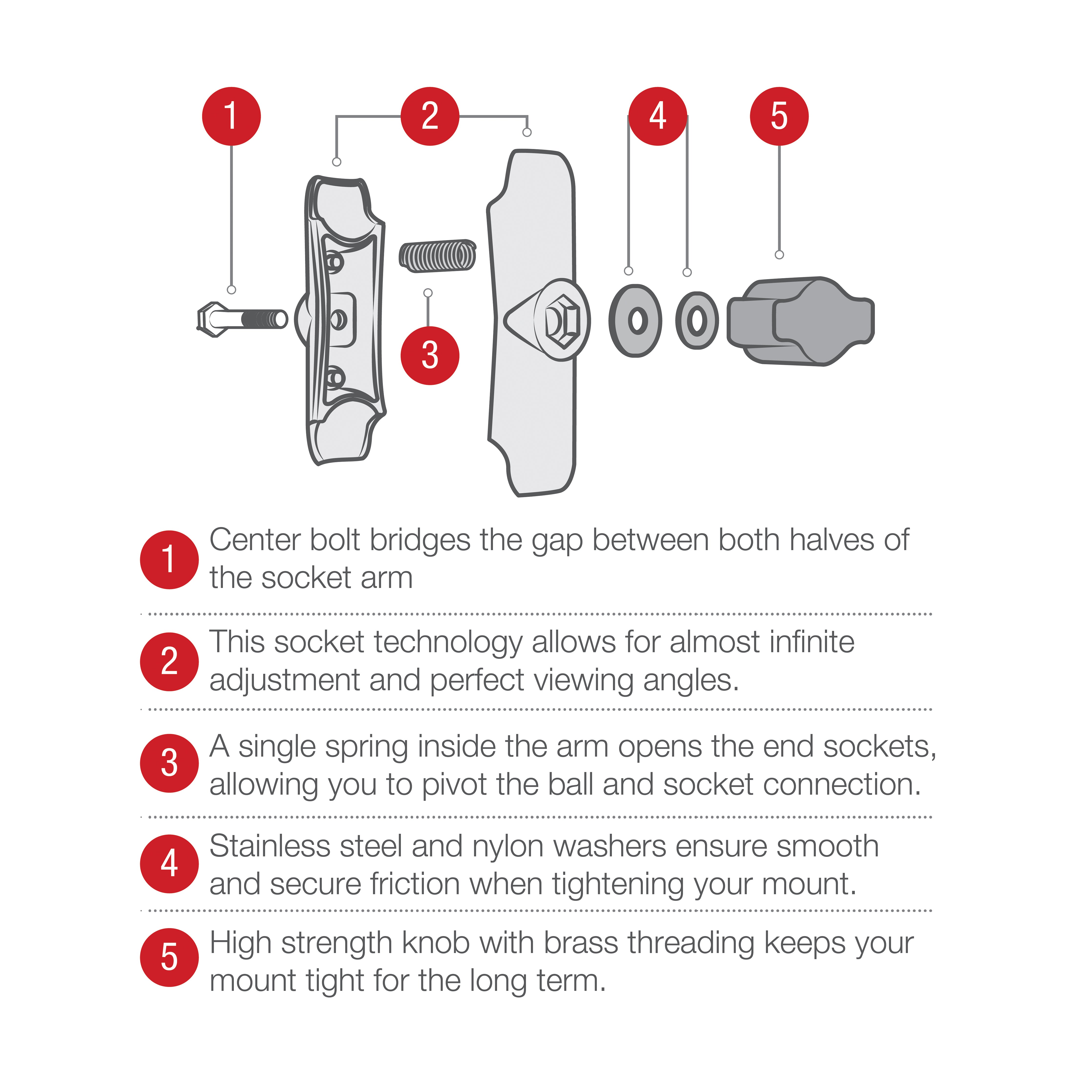 1

2

4

5

3

1 Center bolt bridges the gap between both halves of the socket arm

2 This socket technology allows for almost infinite adjustment and perfect viewing angles.

3 A single spring inside the arm opens the end sockets, allowing you to pivot the ball and socket connection.

4 Stainless steel and nylon washers ensure smooth and secure friction when tightening your mount.

5 High strength knob with brass threading keeps your mount tight for the long term.