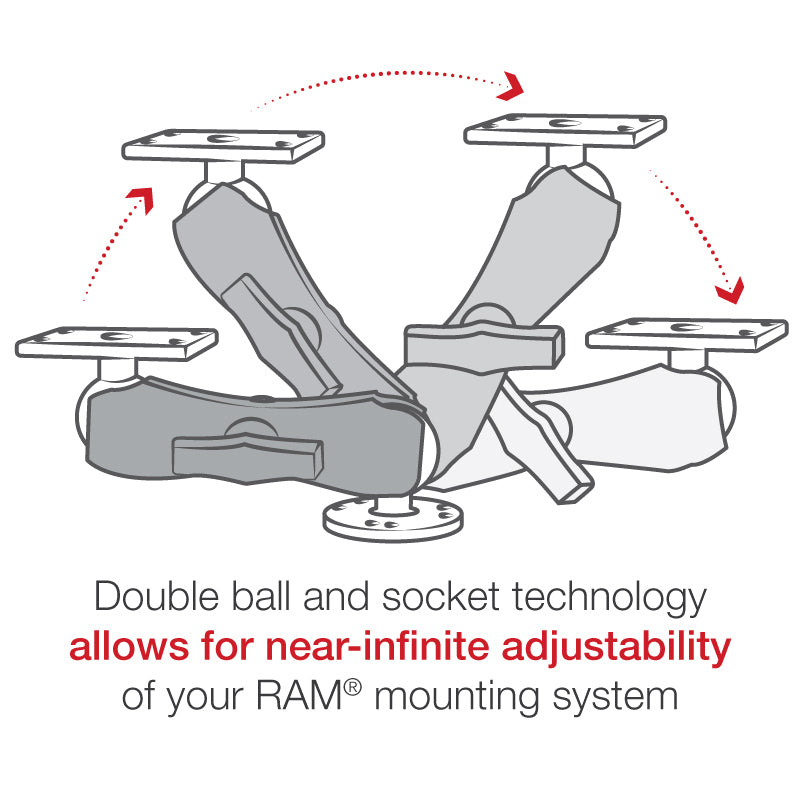 Double ball and socket technology allows for near-infinite adjustability of your RAM® mounting system