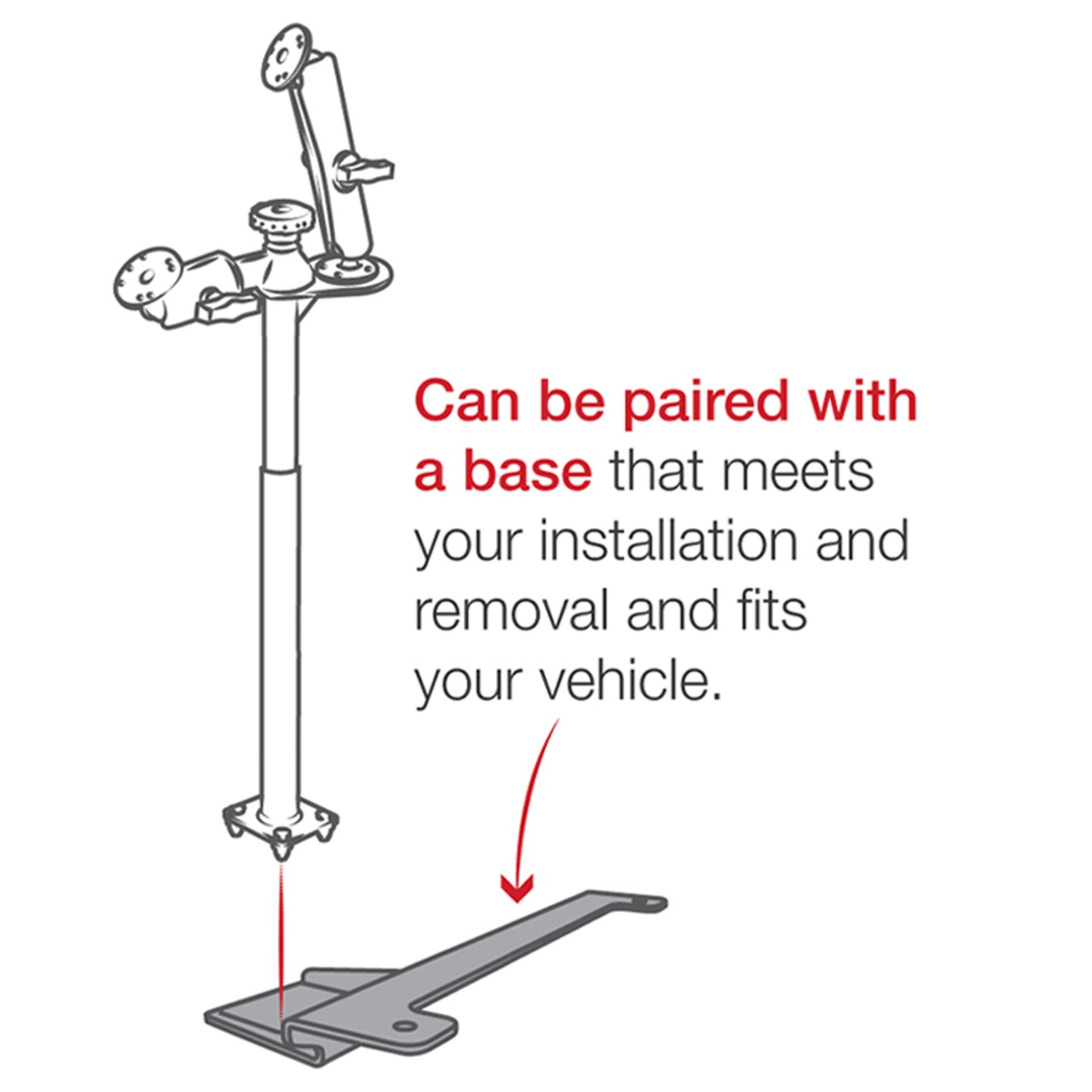 Can be paired with a base that meets your installation and removal and fits your vehicle.