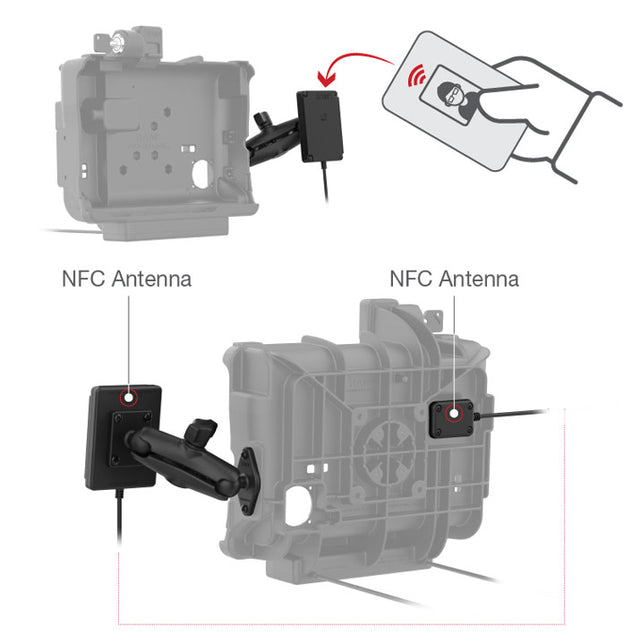 NFC Antenna

NFC Antenna